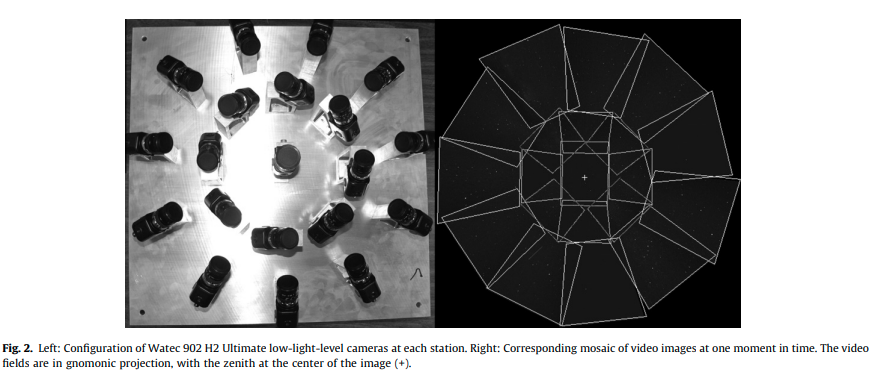 Fig. 2. Left: Configuration of Watec 902 H2 Ultimate low-light-level cameras at each station. Right: Corresponding mosaic of video images at one moment in time. The video fields are in gnomonic projection, with the zenith at the center of the image (+).